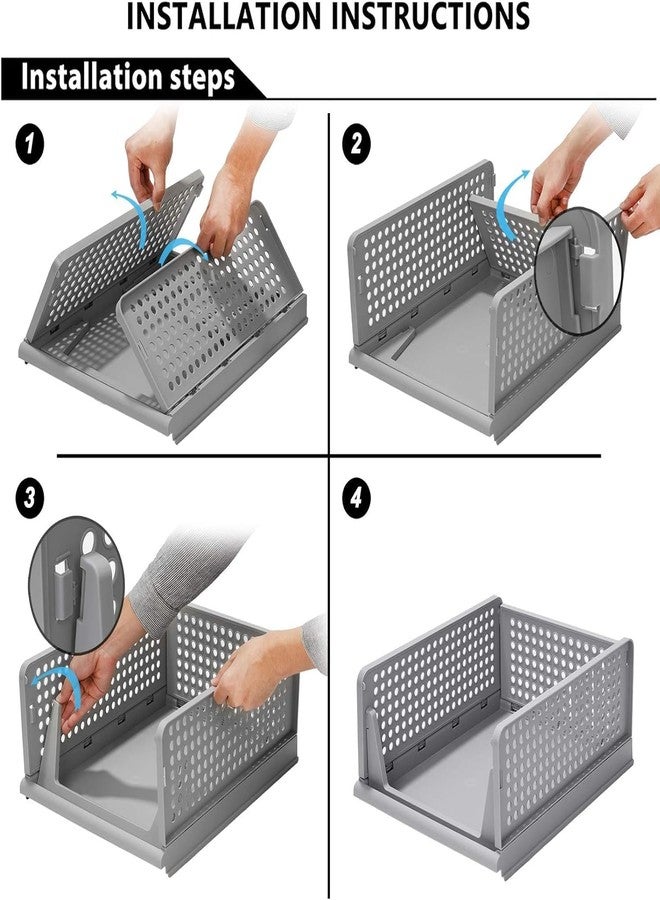 INSTALLATION INSTRUCTIONS

Installation steps

1

2

3

4